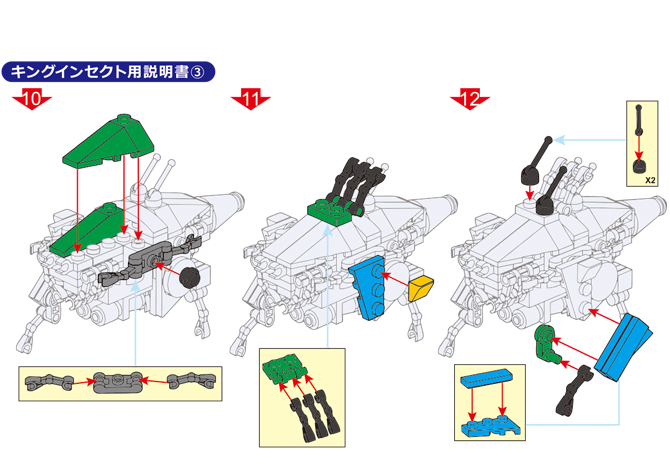 キングインセクト用説明書③

10

11

12

X2